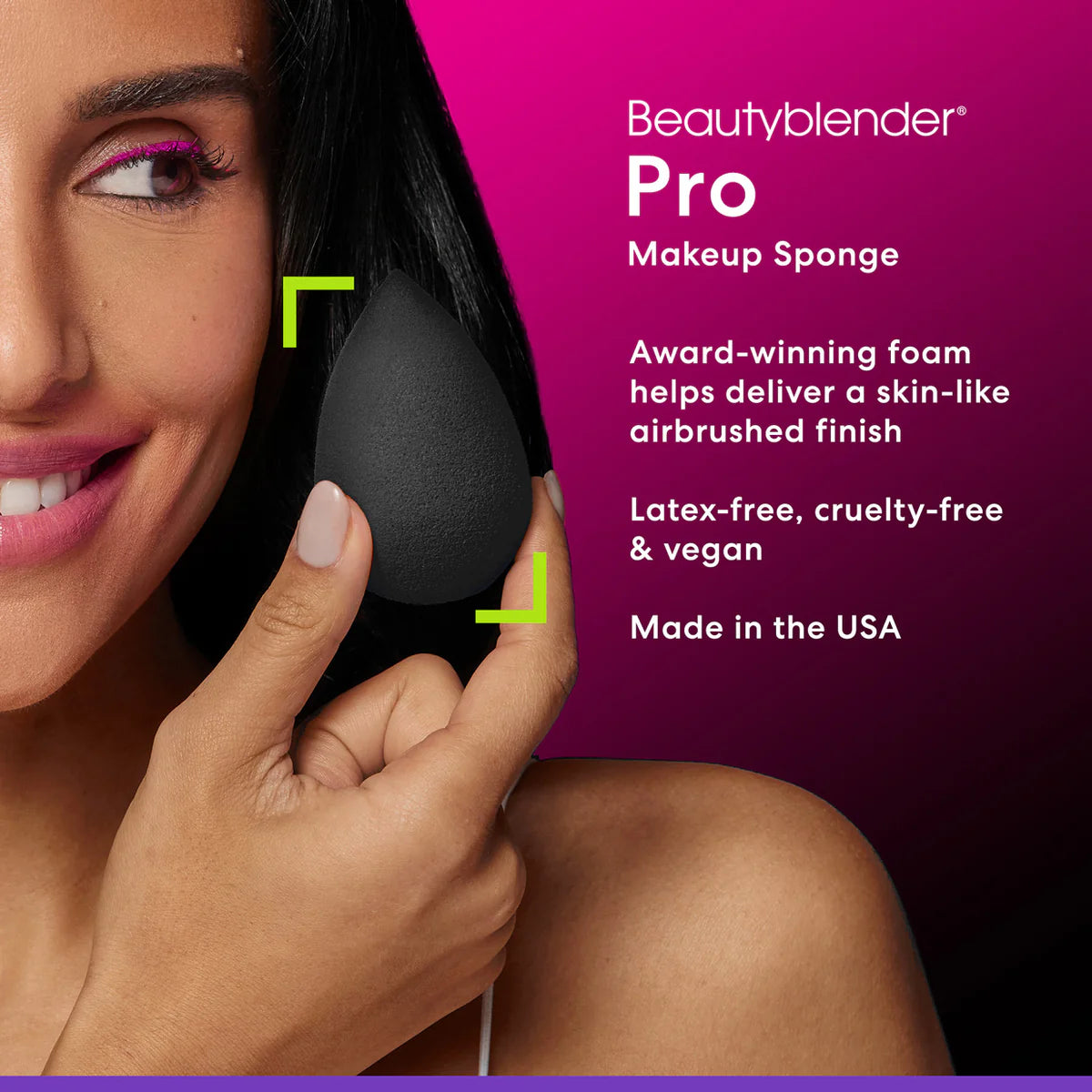 Beautyblender®
Pro
Makeup Sponge

Award-winning foam helps deliver a skin-like airbrushed finish

Latex-free, cruelty-free & vegan

Made in the USA