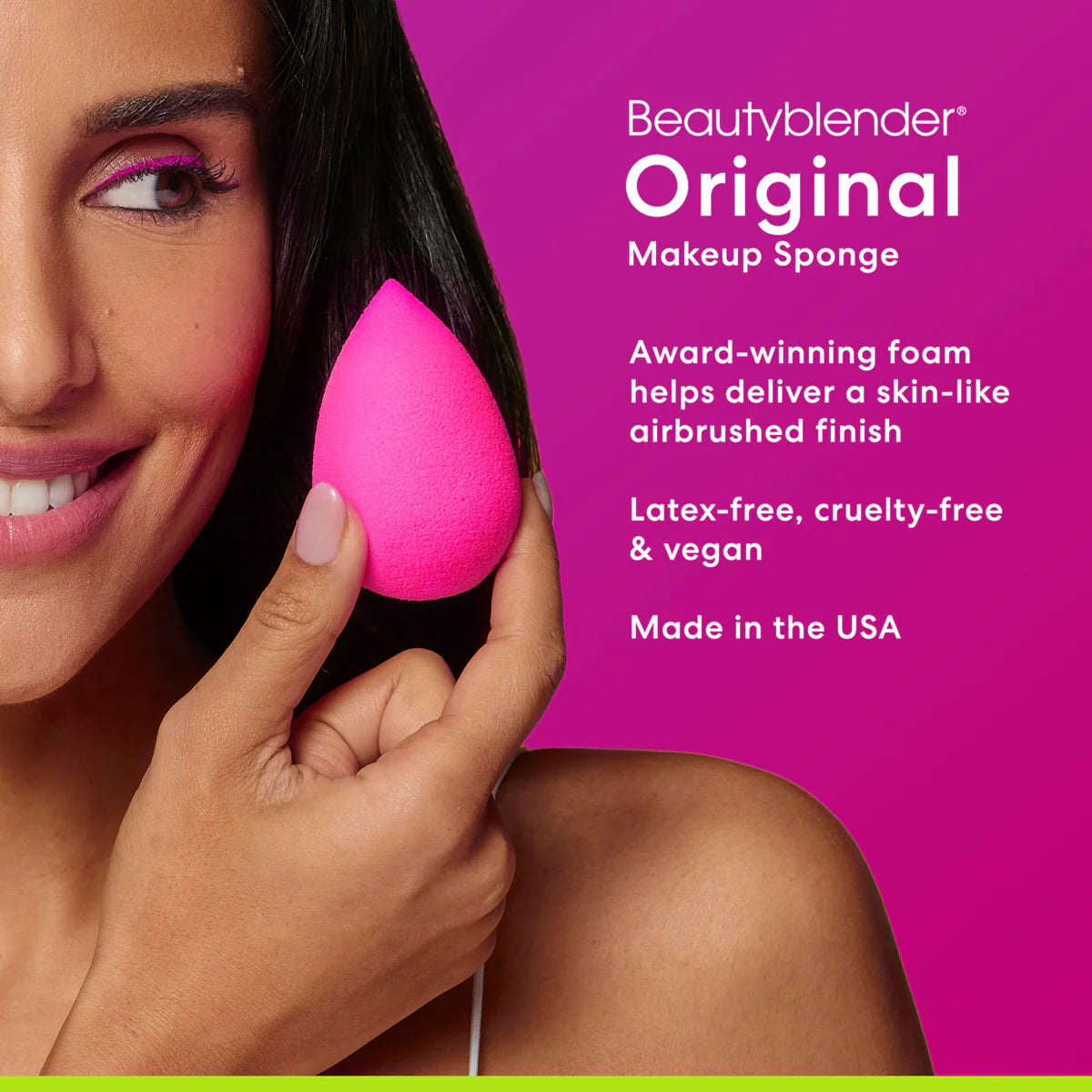 Beautyblender®
Original
Makeup Sponge

Award-winning foam helps deliver a skin-like airbrushed finish

Latex-free, cruelty-free & vegan

Made in the USA